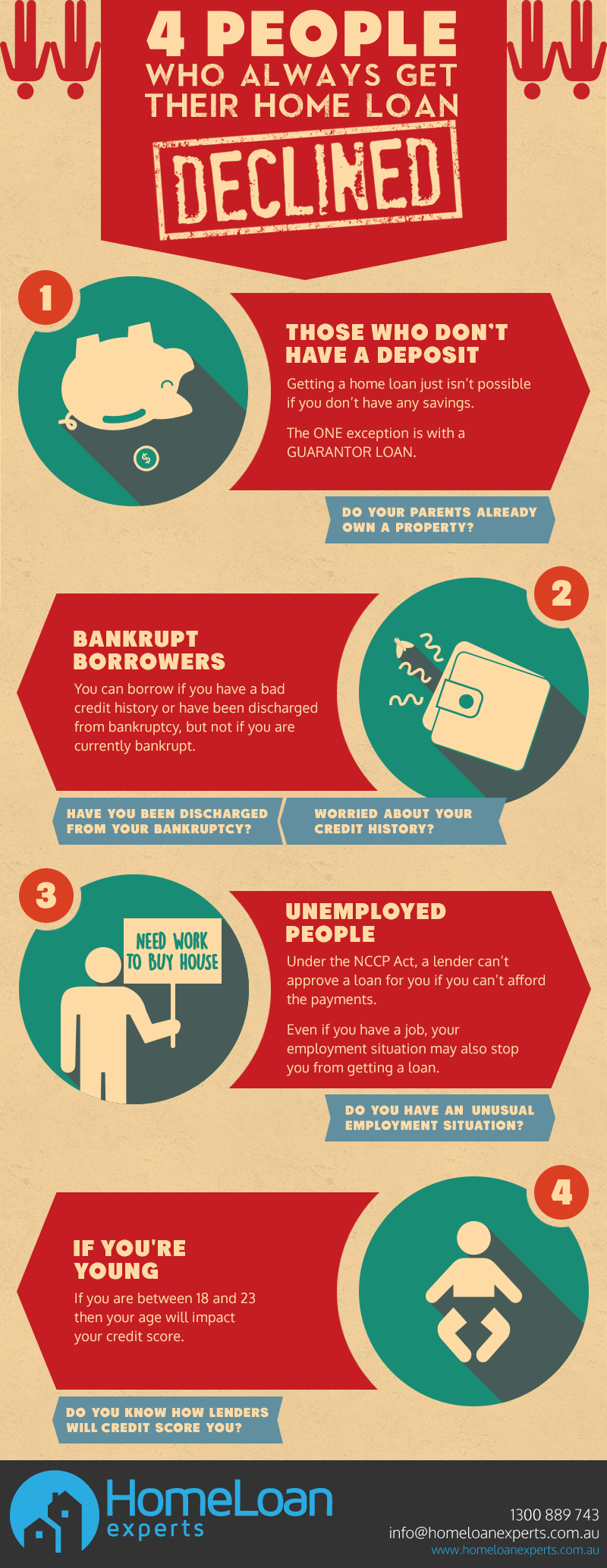 4 PEOPLE WHO ALWAYS GET THEIR HOME LOAN

DECLINED

1

THOSE WHO DON'T HAVE A DEPOSIT

Getting a home loan just isn't possible if you don't have any savings.

The ONE exception is with a GUARANTOR LOAN.

DO YOUR PARENTS ALREADY OWN A PROPERTY?

2

BANKRUPT BORROWERS

You can borrow if you have a bad credit history or have been discharged from bankruptcy, but not if you are currently bankrupt.

HAVE YOU BEEN DISCHARGED FROM YOUR BANKRUPTCY?

WORRIED ABOUT YOUR CREDIT HISTORY?

3

NEED WORK TO BUY HOUSE

UNEMPLOYED PEOPLE

Under the NCCP Act, a lender can't approve a loan for you if you can't afford the payments.

Even if you have a job, your employment situation may also stop you from getting a loan.

DO YOU HAVE AN UNUSUAL EMPLOYMENT SITUATION?

4

IF YOU'RE YOUNG

If you are between 18 and 23 then your age will impact your credit score.

DO YOU KNOW HOW LENDERS WILL CREDIT SCORE YOU?

HomeLoan experts

1300 889 743
info@homeloanexperts.com.au
www.homeloanexperts.com.au