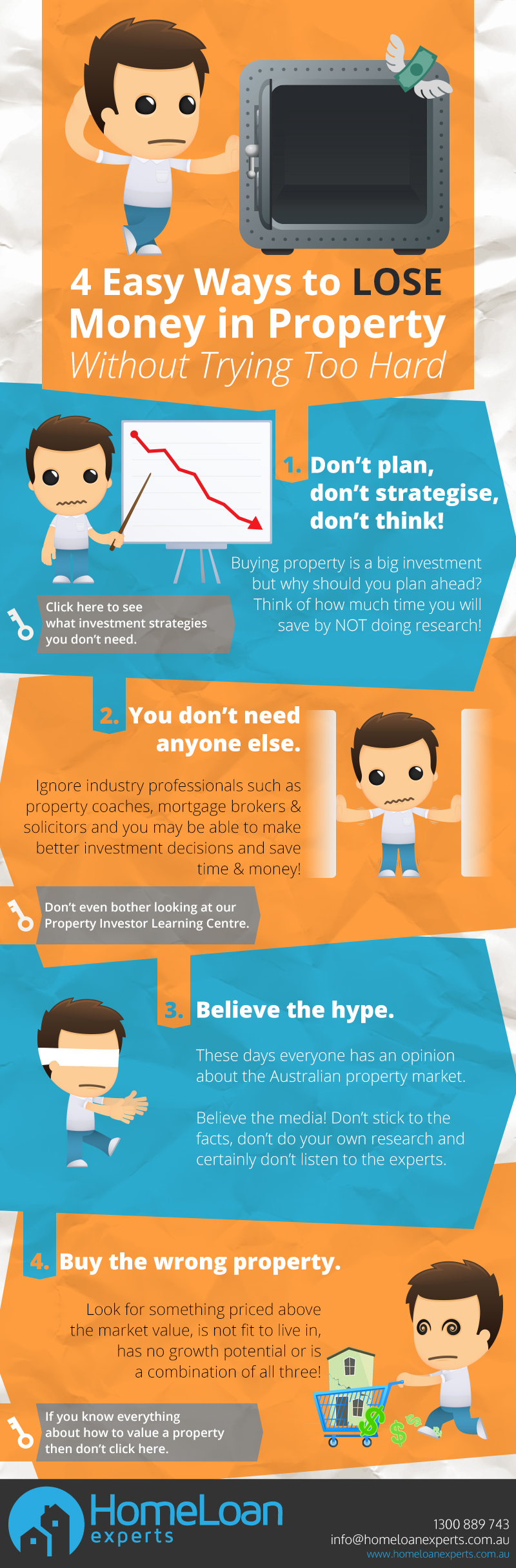 4 Easy Ways to LOSE Money in Property
Without Trying Too Hard

1. Don't plan, don't strategise, don't think!

Buying property is a big investment but why should you plan ahead? Think of how much time you will save by NOT doing research!

Click here to see what investment strategies you don't need.

2. You don't need anyone else.

Ignore industry professionals such as property coaches, mortgage brokers & solicitors and you may be able to make better investment decisions and save time & money!

Don't even bother looking at our Property Investor Learning Centre.

3. Believe the hype.

These days everyone has an opinion about the Australian property market.

Believe the media! Don't stick to the facts, don't do your own research and certainly don't listen to the experts.

4. Buy the wrong property.

Look for something priced above the market value, is not fit to live in, has no growth potential or is a combination of all three!

If you know everything about how to value a property then don't click here.

HomeLoan experts

1300 889 743
info@homeloanexperts.com.au
www.homeloanexperts.com.au